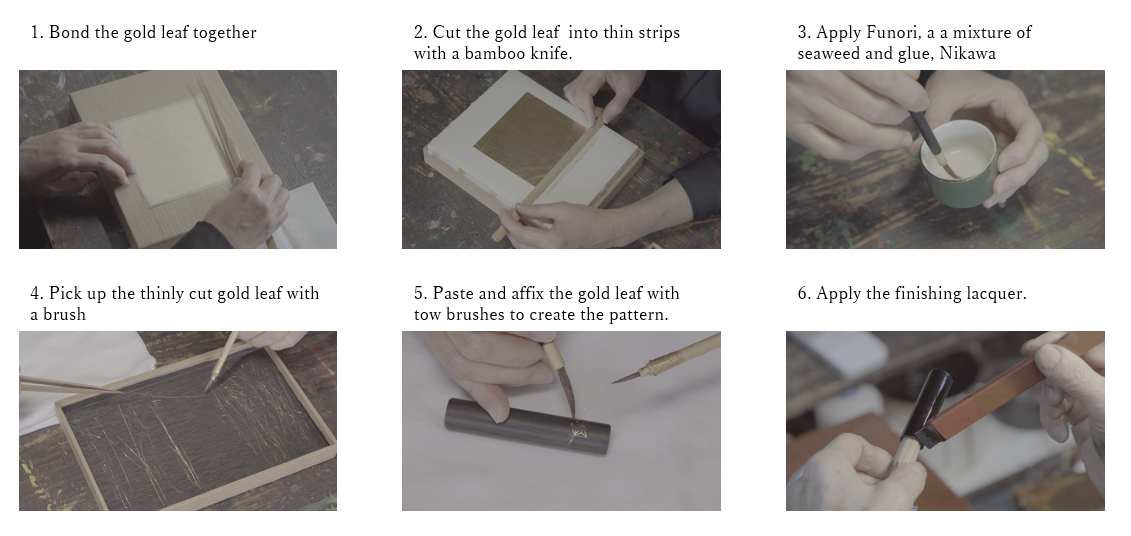 1. Bond the gold leaf together

2. Cut the gold leaf into thin strips with a bamboo knife.

3. Apply Funori, a a mixture of seaweed and glue, Nikawa

4. Pick up the thinly cut gold leaf with a brush

5. Paste and affix the gold leaf with tow brushes to create the pattern.

6. Apply the finishing lacquer.